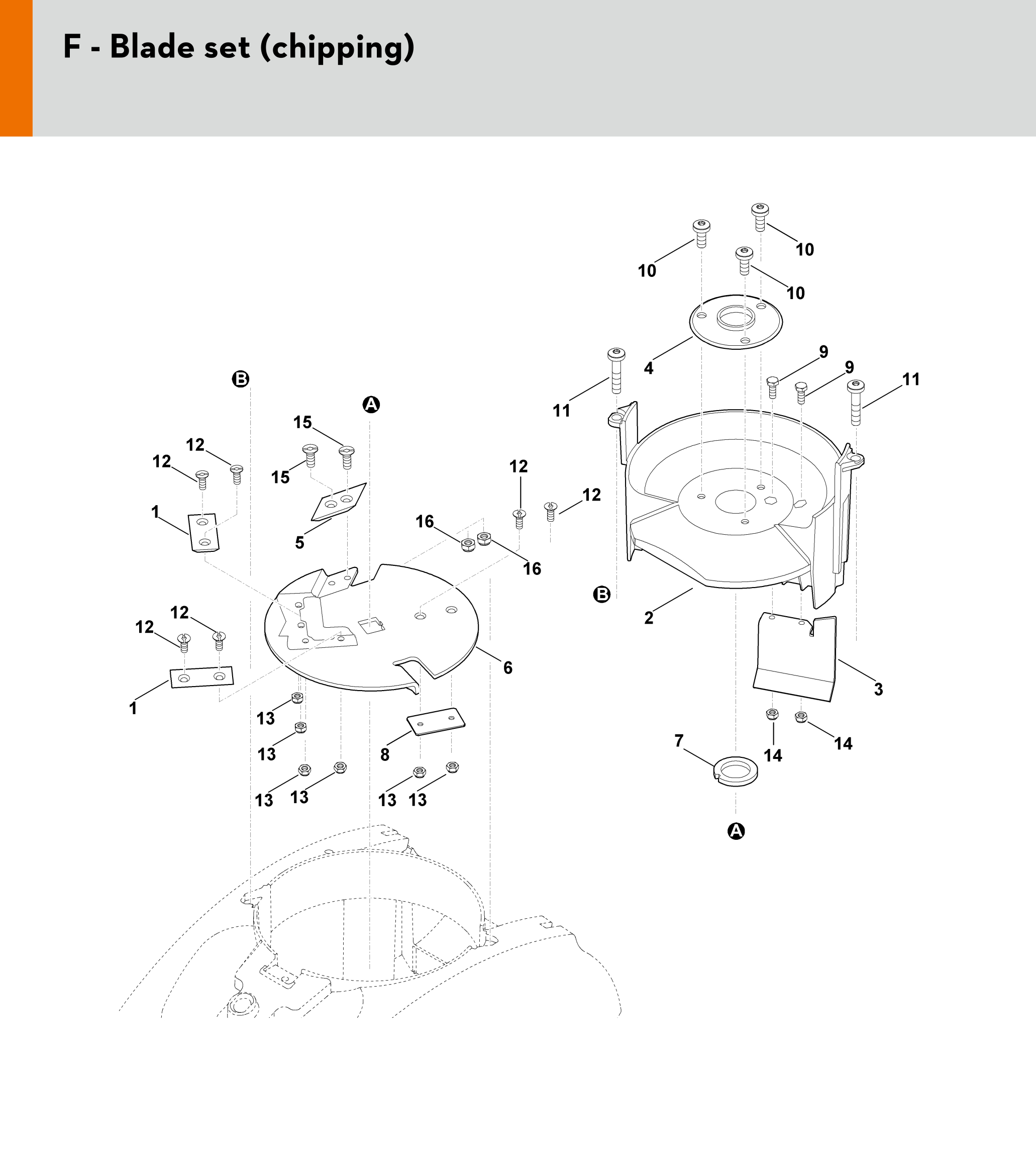 F - Blade set (chipping)

10
10
10
4
9
9
11
11
B
A
15
15
12
12
1
5
12
12
16
16
B
2
12
12
1
6
3
13
13
8
13
13
13
13
7
14
14
A